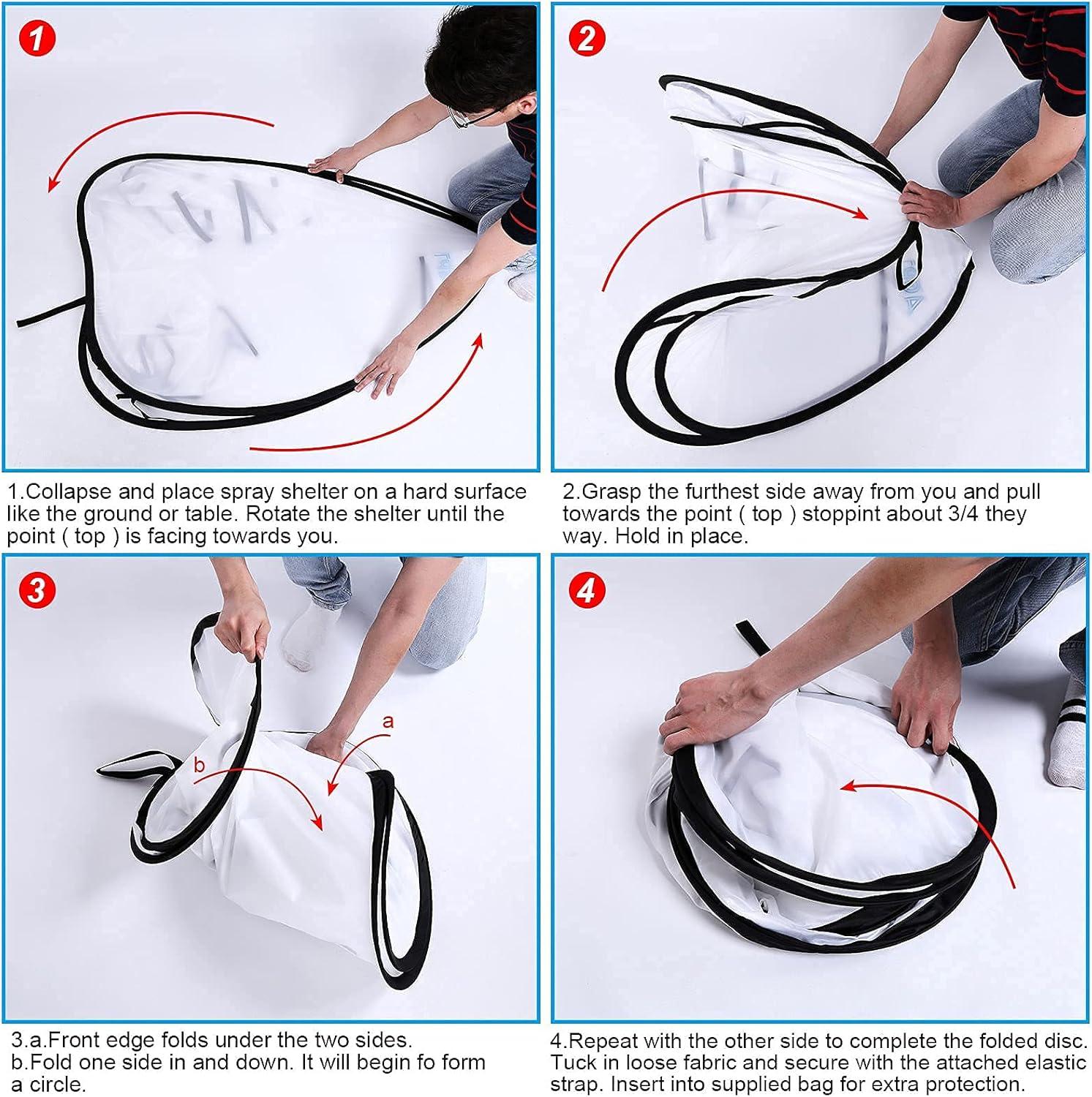 1

1.Collapse and place spray shelter on a hard surface like the ground or table. Rotate the shelter until the point ( top ) is facing towards you.

2

2.Grasp the furthest side away from you and pull towards the point ( top ) stoppint about 3/4 they way. Hold in place.

3

a

b

3.a.Front edge folds under the two sides.
b.Fold one side in and down. It will begin fo form a circle.

4

4.Repeat with the other side to complete the folded disc. Tuck in loose fabric and secure with the attached elastic strap. Insert into supplied bag for extra protection.