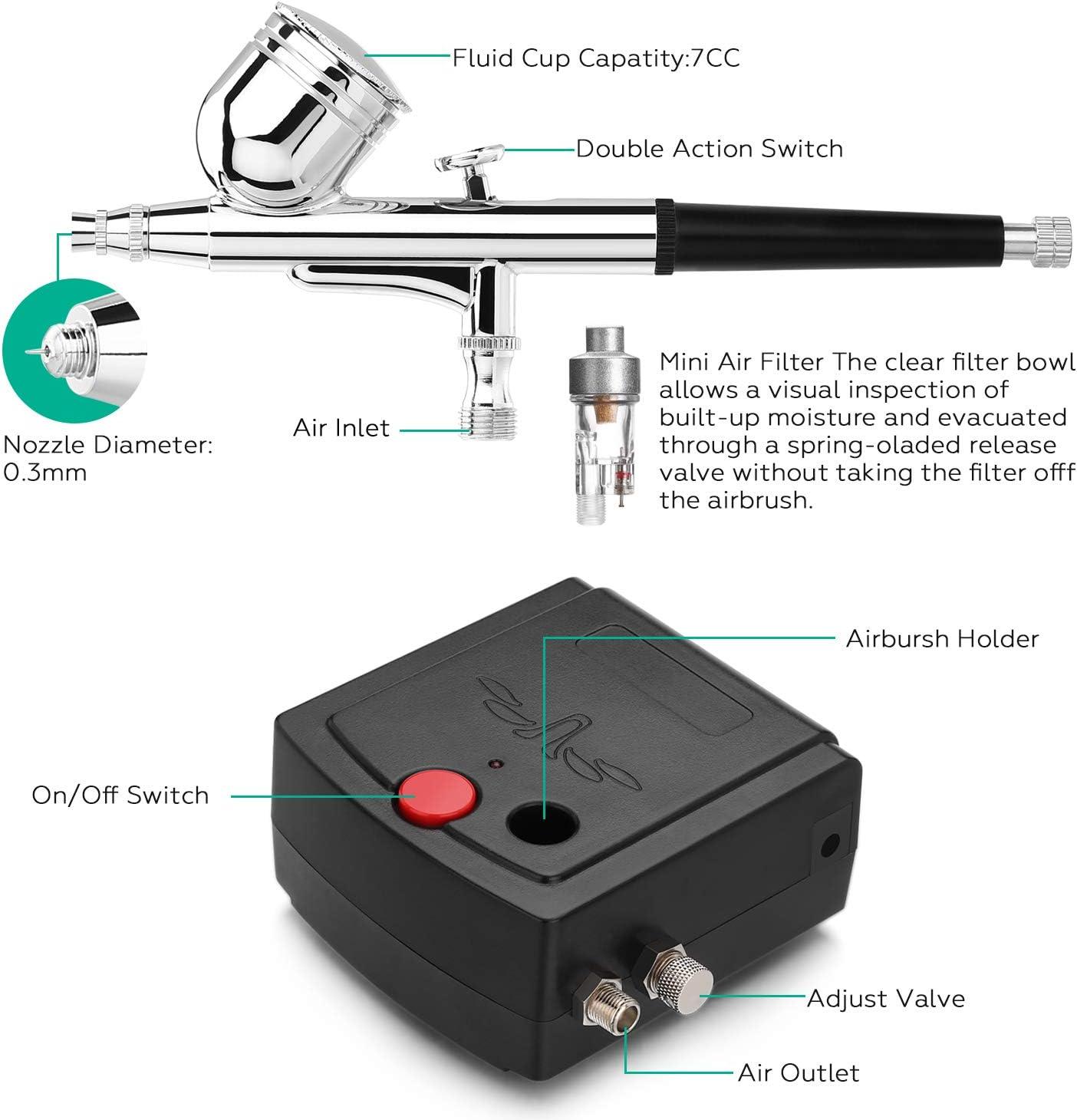 Fluid Cup Capatity:7CC

Double Action Switch

Nozzle Diameter: 0.3mm

Air Inlet

Mini Air Filter The clear filter bowl allows a visual inspection of built-up moisture and evacuated through a spring-oladed release valve without taking the filter offf the airbrush.

Airbursh Holder

On/Off Switch

Adjust Valve

Air Outlet