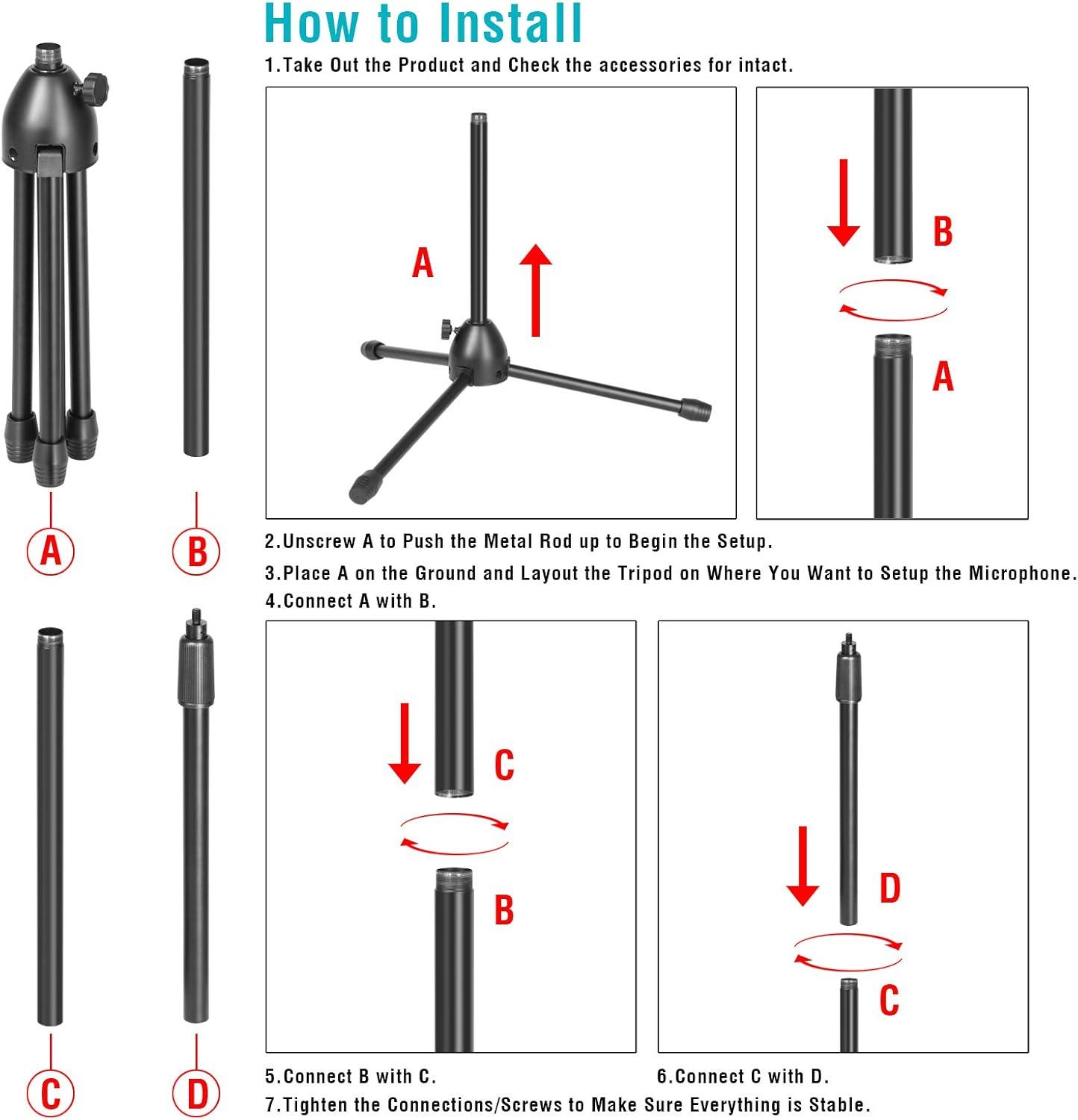 How to Install

1.Take Out the Product and Check the accessories for intact.

A

B

A

A

B

2.Unscrew A to Push the Metal Rod up to Begin the Setup.

3.Place A on the Ground and Layout the Tripod on Where You Want to Setup the Microphone.

4.Connect A with B.

C

B

D

C

C

D

5.Connect B with C.

6.Connect C with D.

7.Tighten the Connections/Screws to Make Sure Everything is Stable.