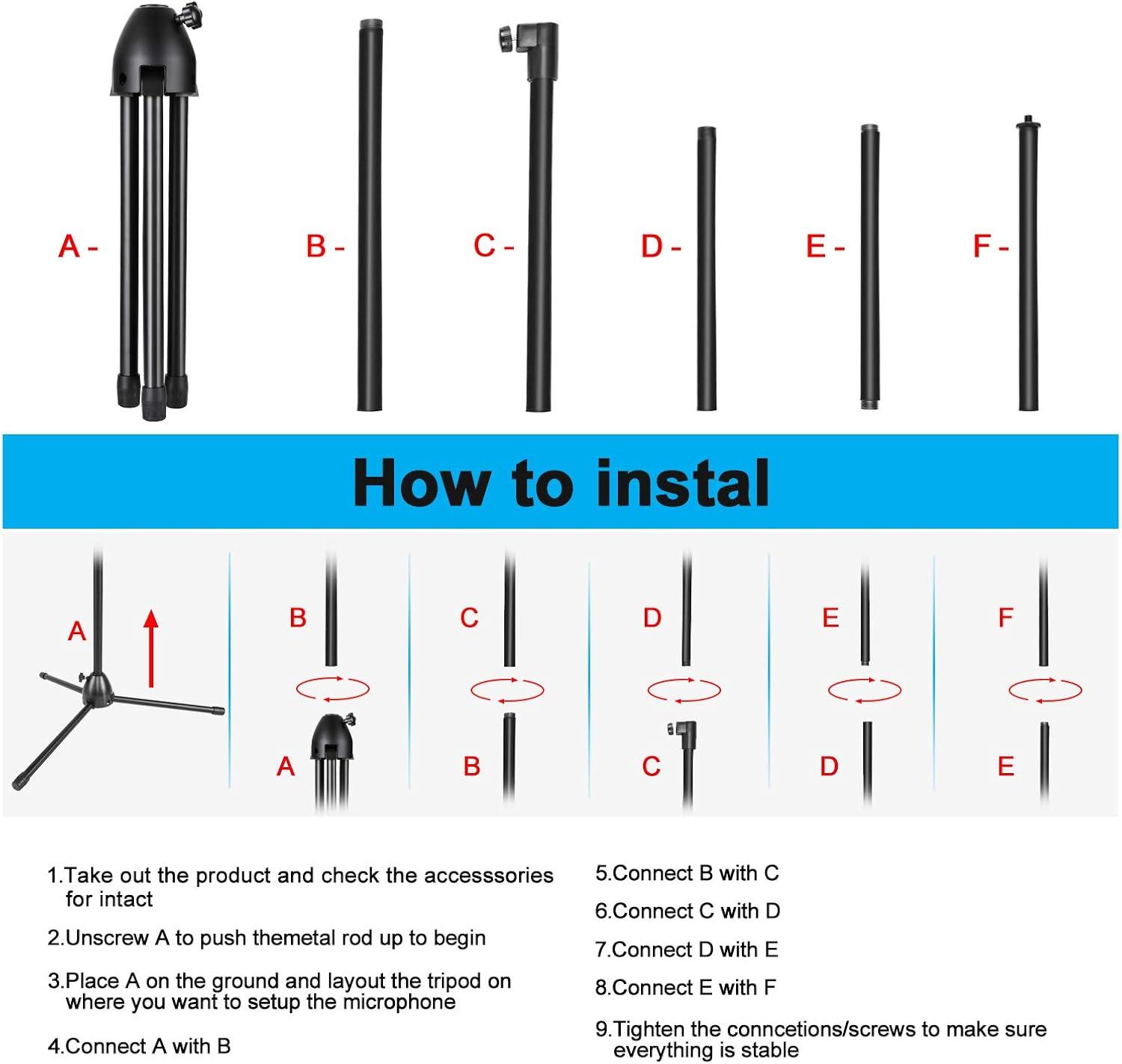 A -
B -
C -
D -
E -
F -

How to instal

A

B
A

C
B

D
C

E
D

F
E

1.Take out the product and check the accesssories for intact

2.Unscrew A to push themetal rod up to begin

3.Place A on the ground and layout the tripod on where you want to setup the microphone

4.Connect A with B

5.Connect B with C

6.Connect C with D

7.Connect D with E

8.Connect E with F

9.Tighten the conncetions/screws to make sure everything is stable