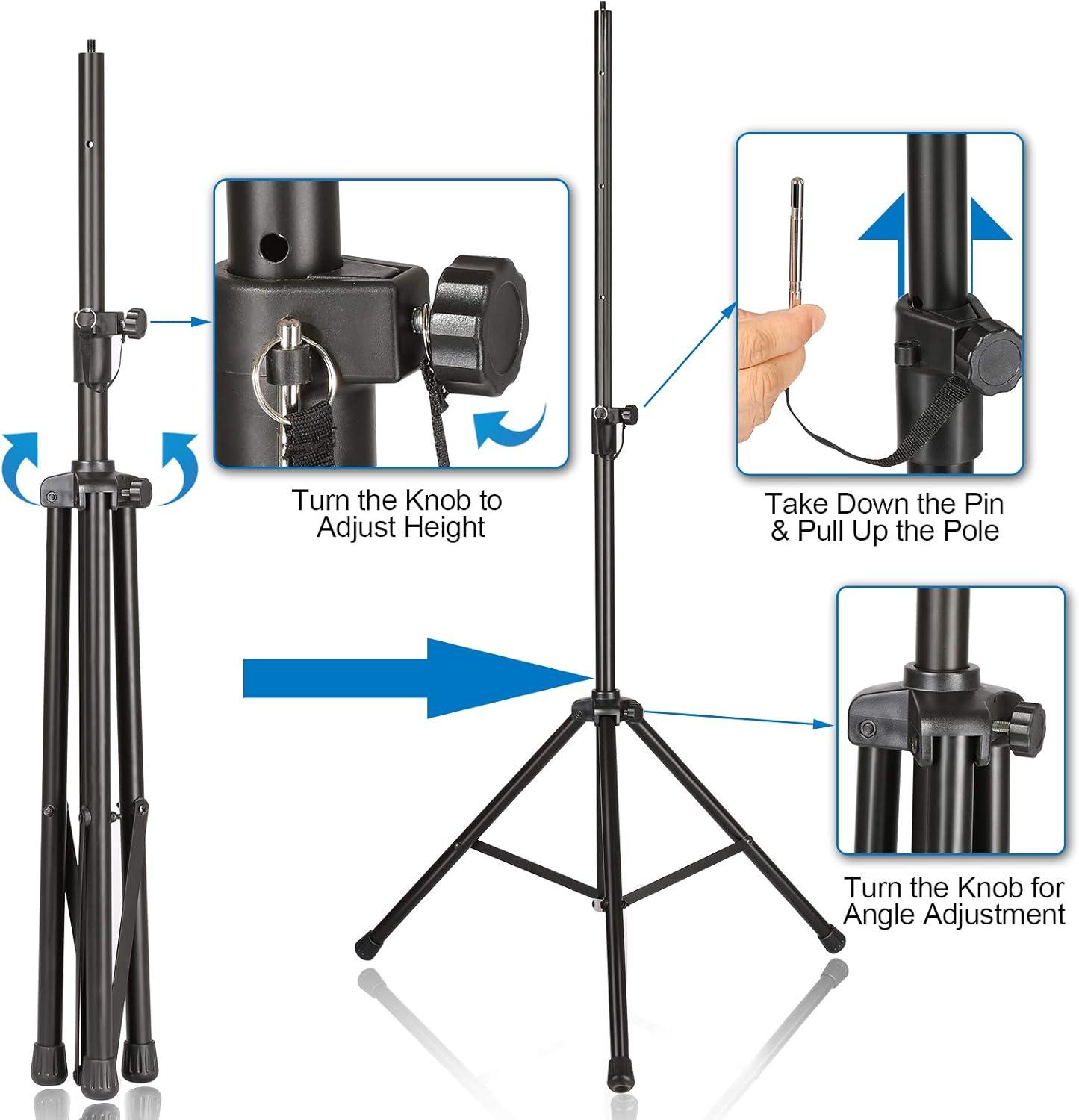 Turn the Knob to Adjust Height

Take Down the Pin & Pull Up the Pole

Turn the Knob for Angle Adjustment