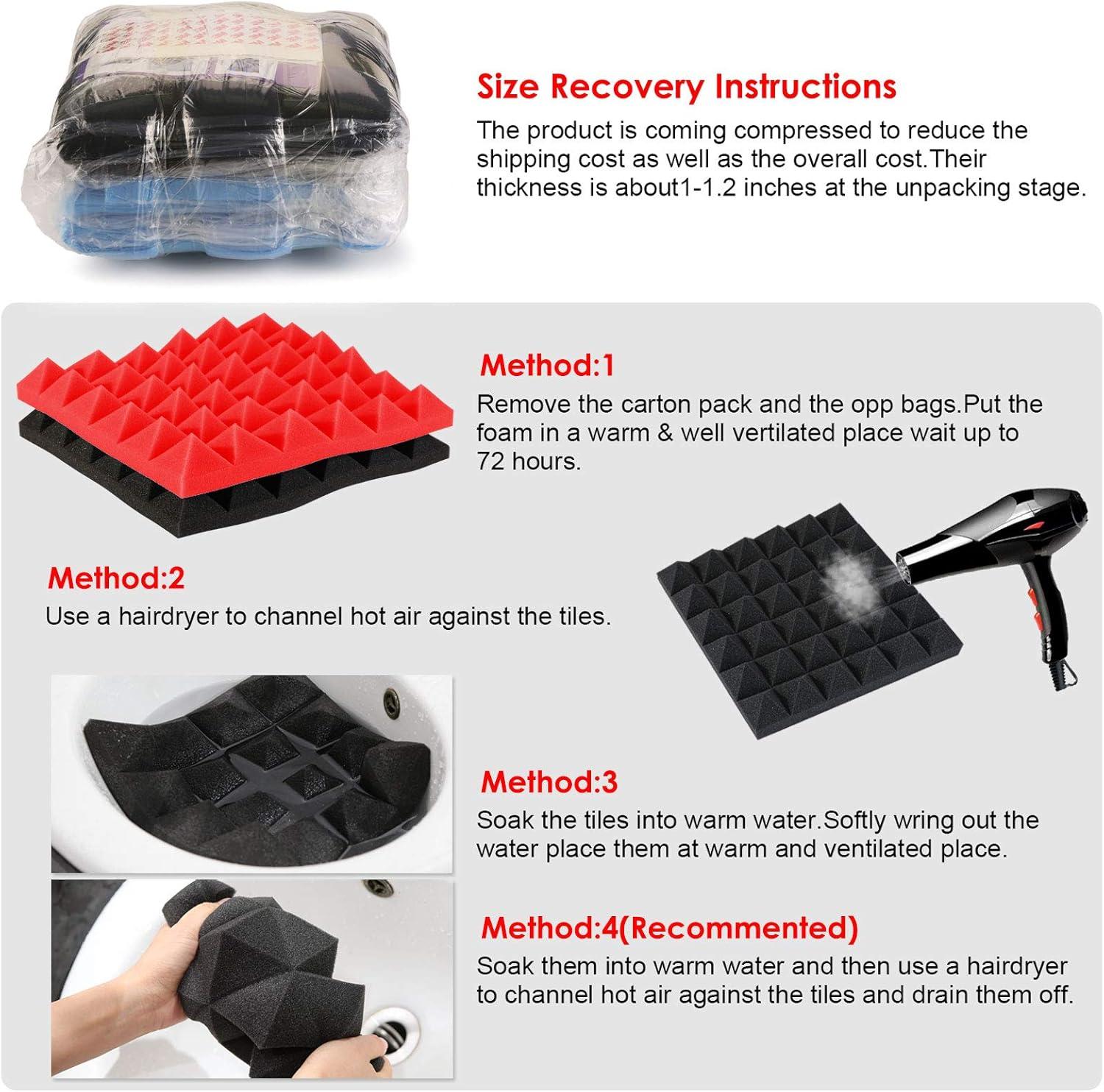 Size Recovery Instructions

The product is coming compressed to reduce the shipping cost as well as the overall cost.Their thickness is about1-1.2 inches at the unpacking stage.

Method:1

Remove the carton pack and the opp bags.Put the foam in a warm & well vertilated place wait up to 72 hours.

Method:2

Use a hairdryer to channel hot air against the tiles.

Method:3

Soak the tiles into warm water.Softly wring out the water place them at warm and ventilated place.

Method:4(Recommented)

Soak them into warm water and then use a hairdryer to channel hot air against the tiles and drain them off.