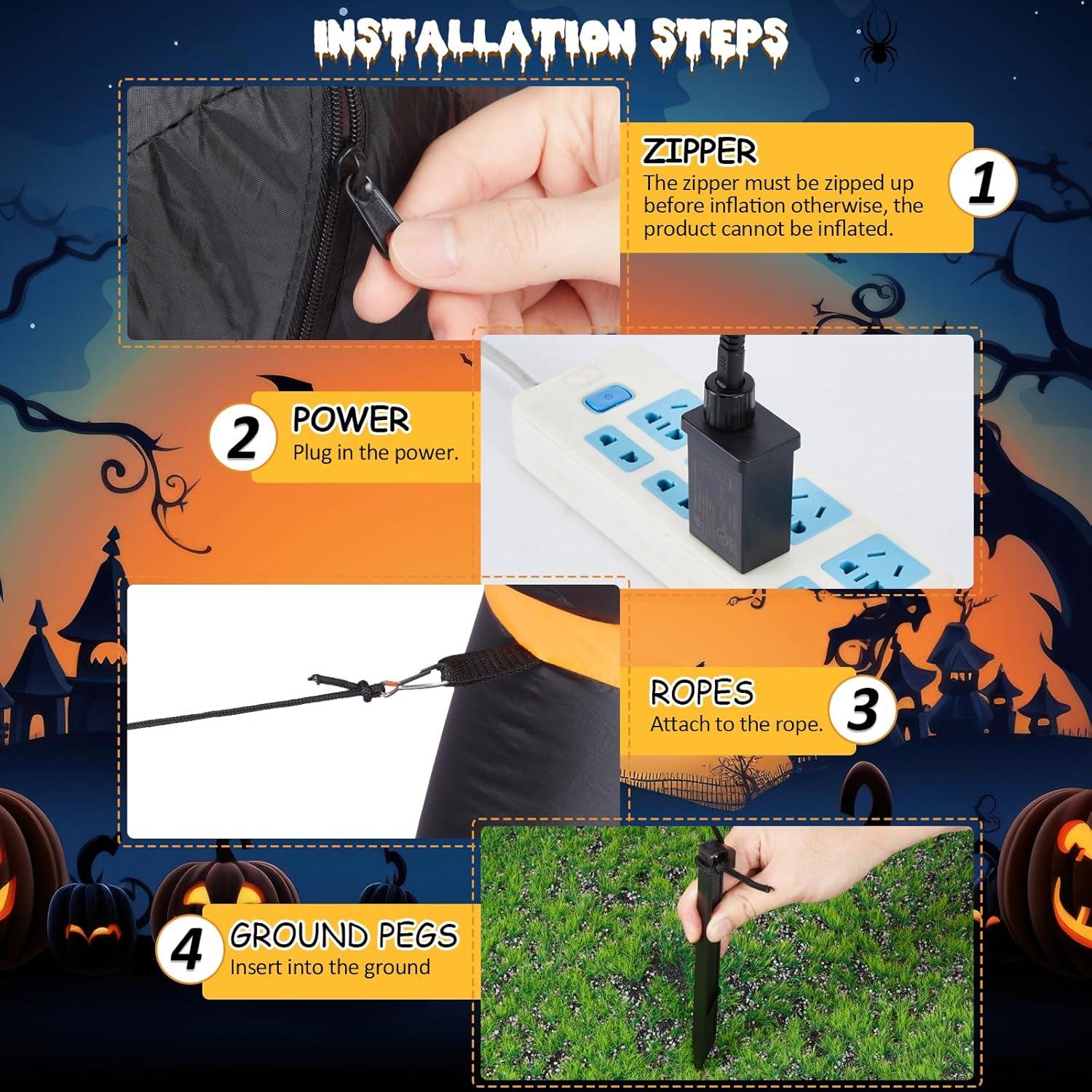 INSTALLATION STEPS

ZIPPER
The zipper must be zipped up before inflation otherwise, the product cannot be inflated.

1

2

POWER
Plug in the power.

ROPES
Attach to the rope.

3

4

GROUND PEGS
Insert into the ground