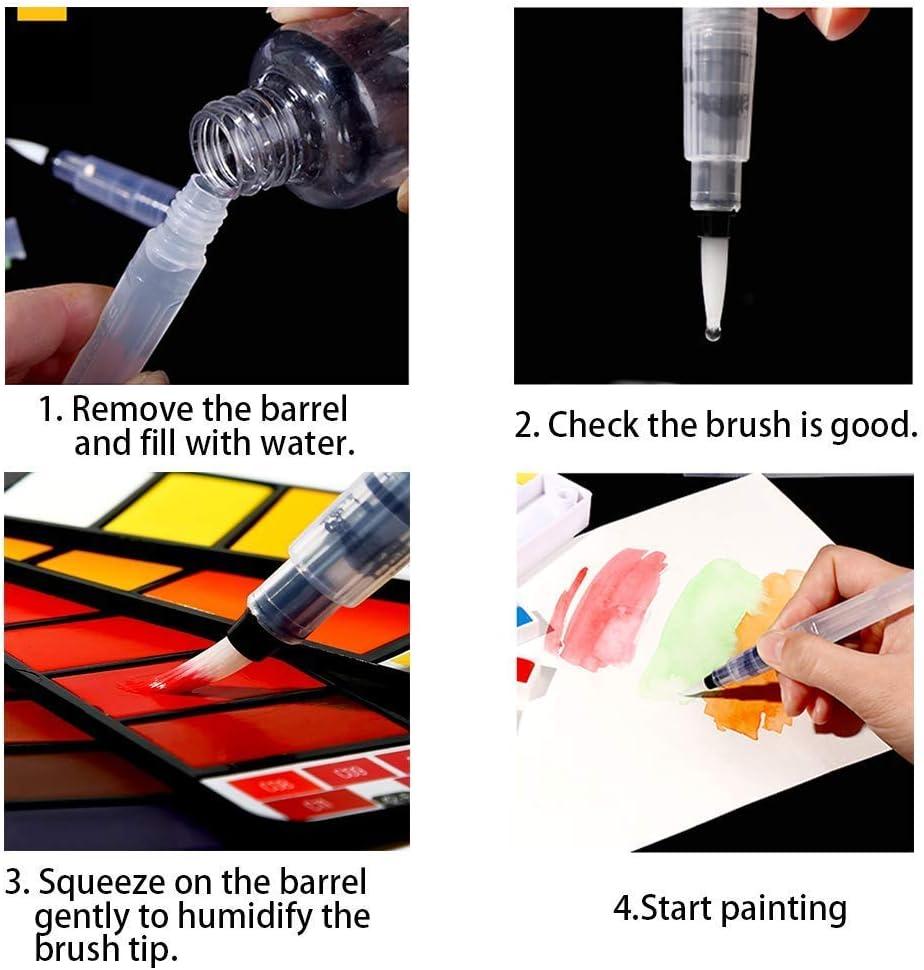 1. Remove the barrel and fill with water.

2. Check the brush is good.

3. Squeeze on the barrel gently to humidify the brush tip.

4.Start painting