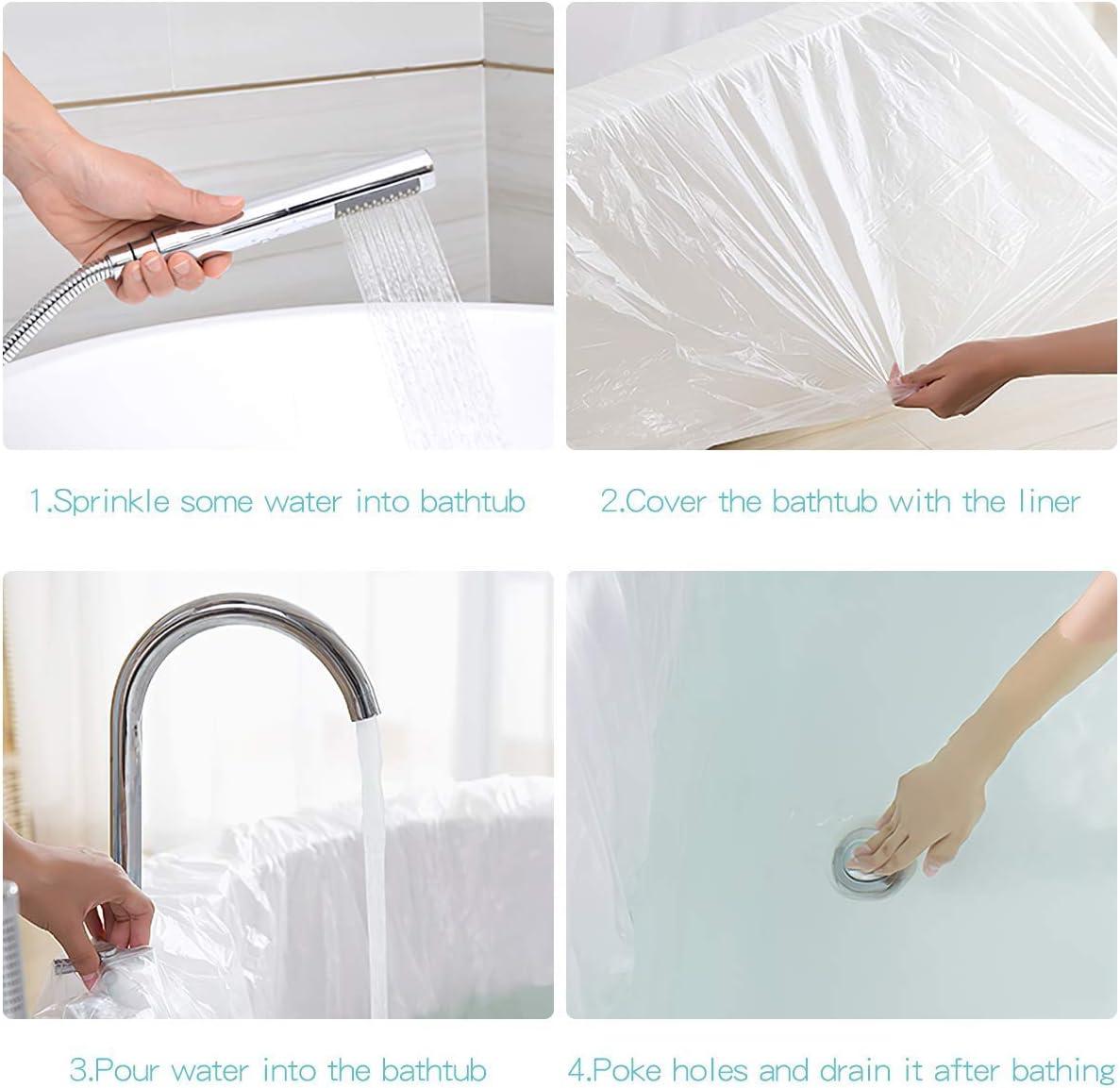 1.Sprinkle some water into bathtub

2.Cover the bathtub with the liner

3.Pour water into the bathtub

4.Poke holes and drain it after bathing