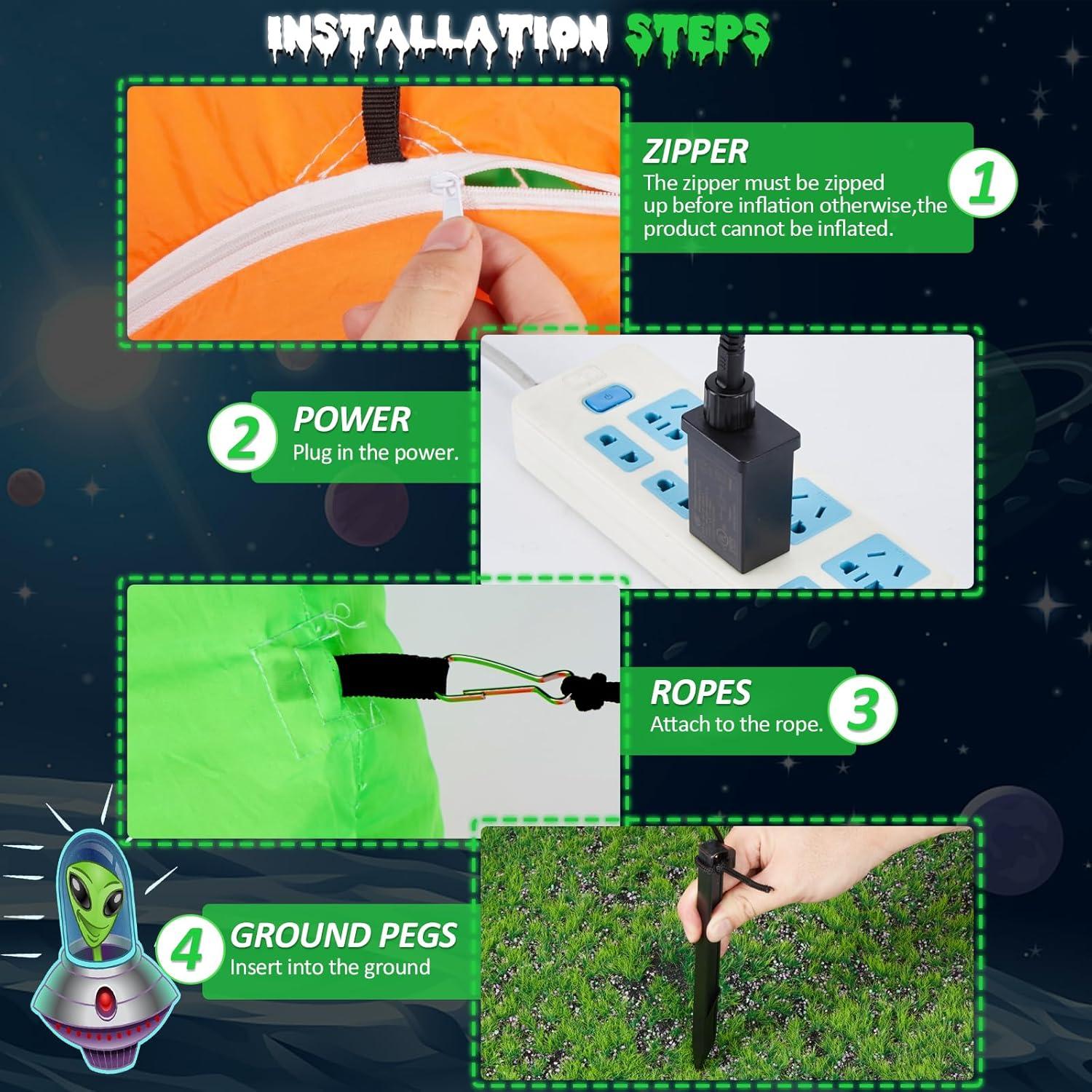 INSTALLATION STEPS

ZIPPER
The zipper must be zipped up before inflation otherwise,the product cannot be inflated.
1

2
POWER
Plug in the power.

ROPES
Attach to the rope.
3

4
GROUND PEGS
Insert into the ground