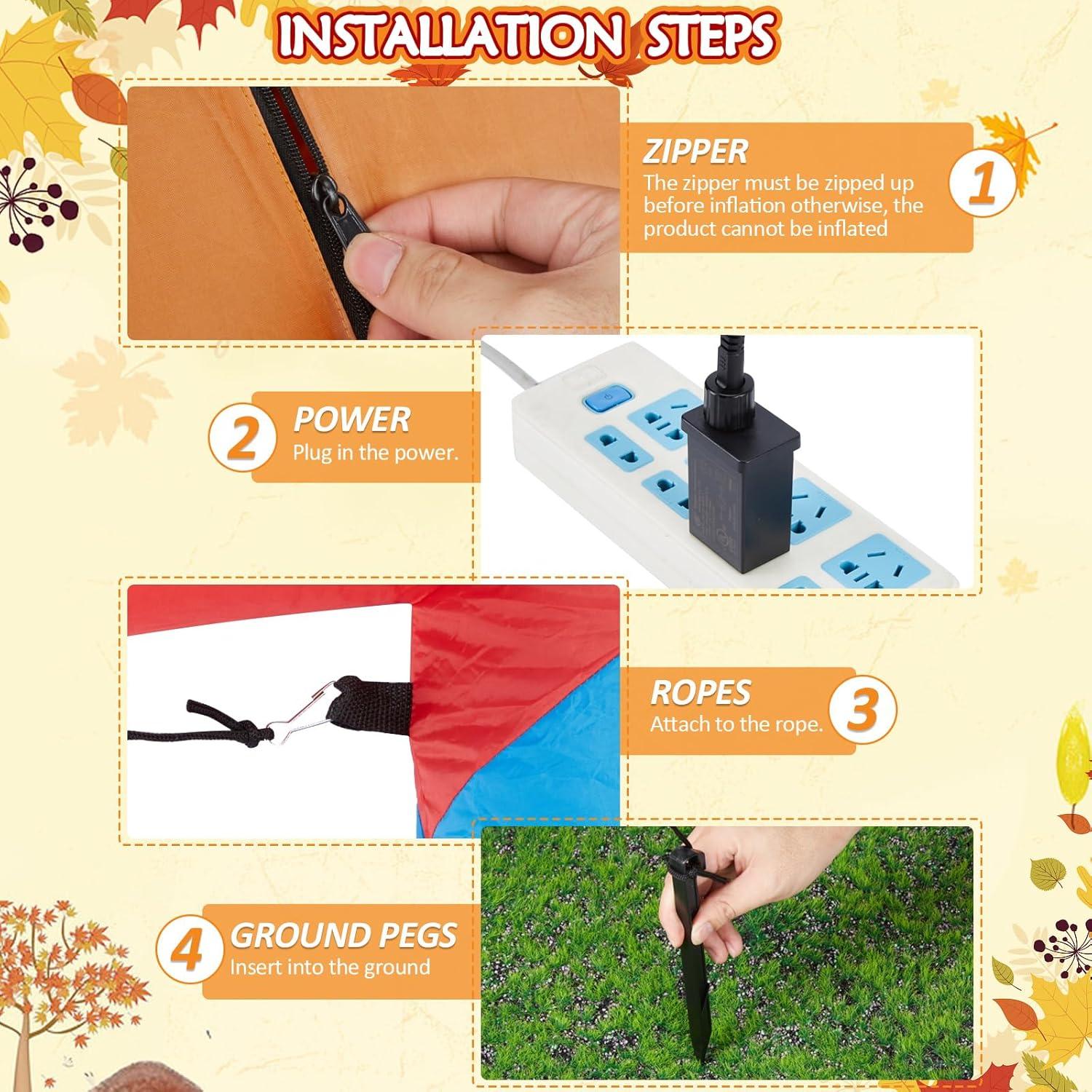 INSTALLATION STEPS

ZIPPER
The zipper must be zipped up before inflation otherwise, the product cannot be inflated

1

2

POWER
Plug in the power.

ROPES
Attach to the rope.

3

4

GROUND PEGS
Insert into the ground