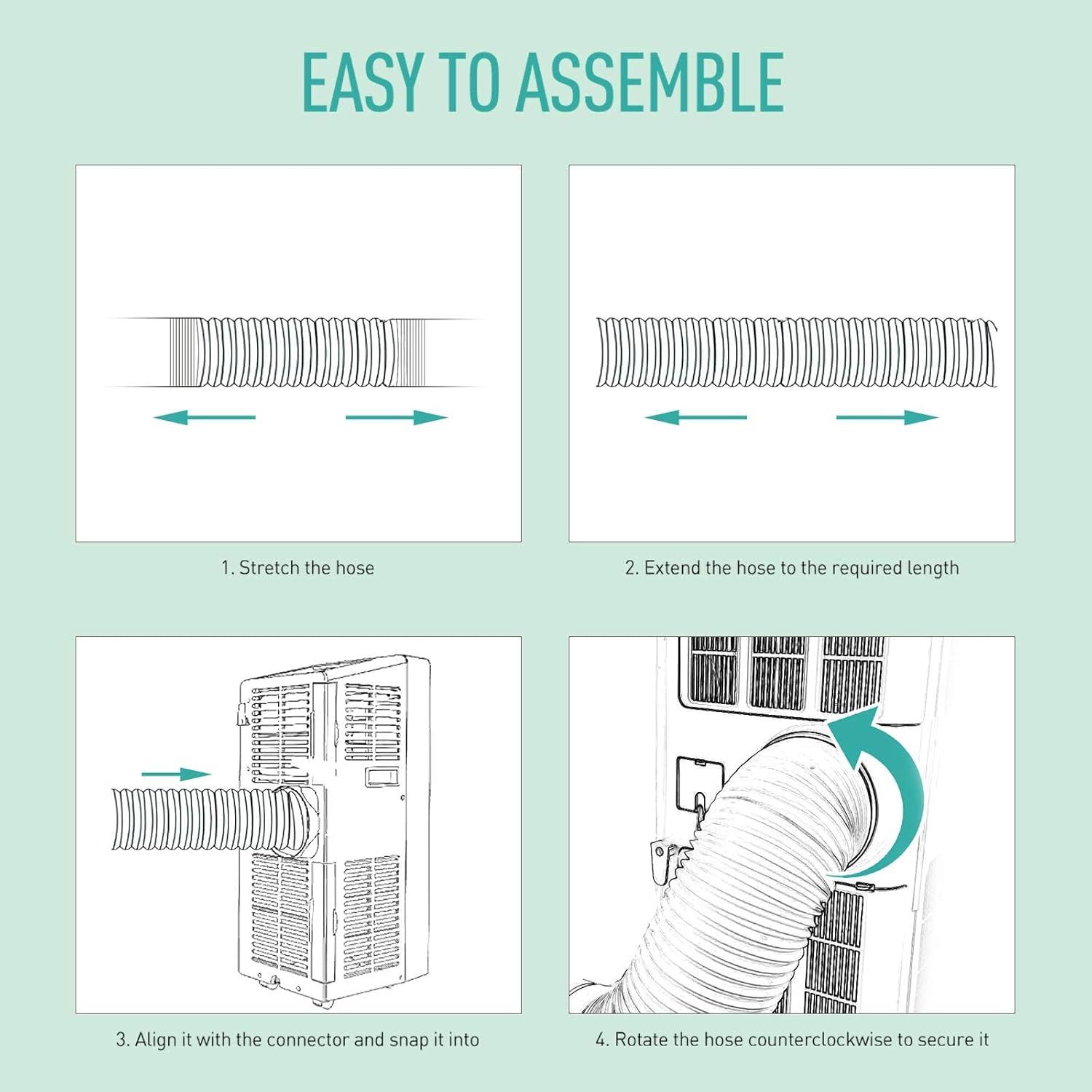 EASY TO ASSEMBLE

1. Stretch the hose

2. Extend the hose to the required length

3. Align it with the connector and snap it into

4. Rotate the hose counterclockwise to secure it