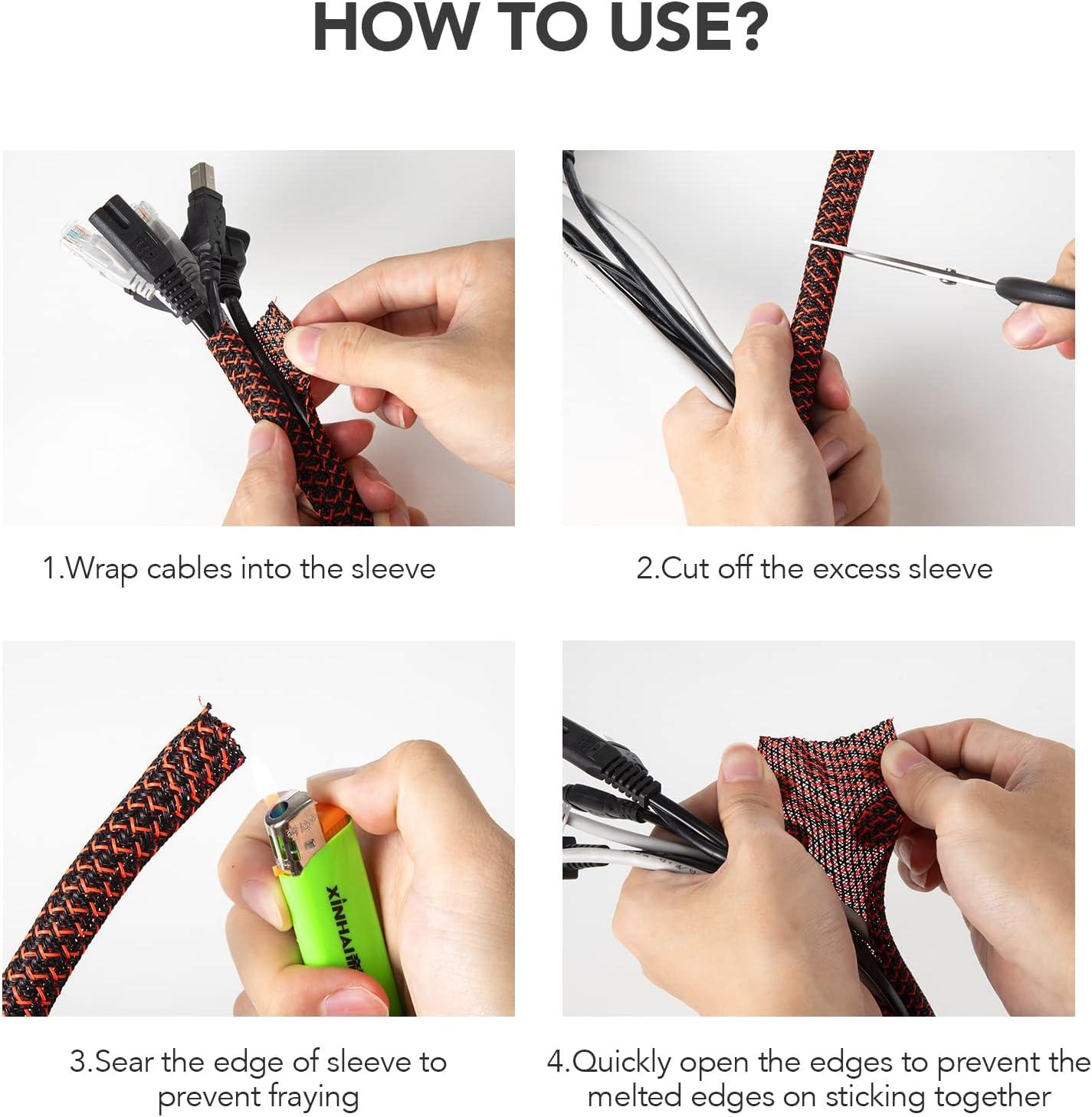 HOW TO USE?

1.Wrap cables into the sleeve

2.Cut off the excess sleeve

XINHAI

3.Sear the edge of sleeve to prevent fraying

4.Quickly open the edges to prevent the melted edges on sticking together