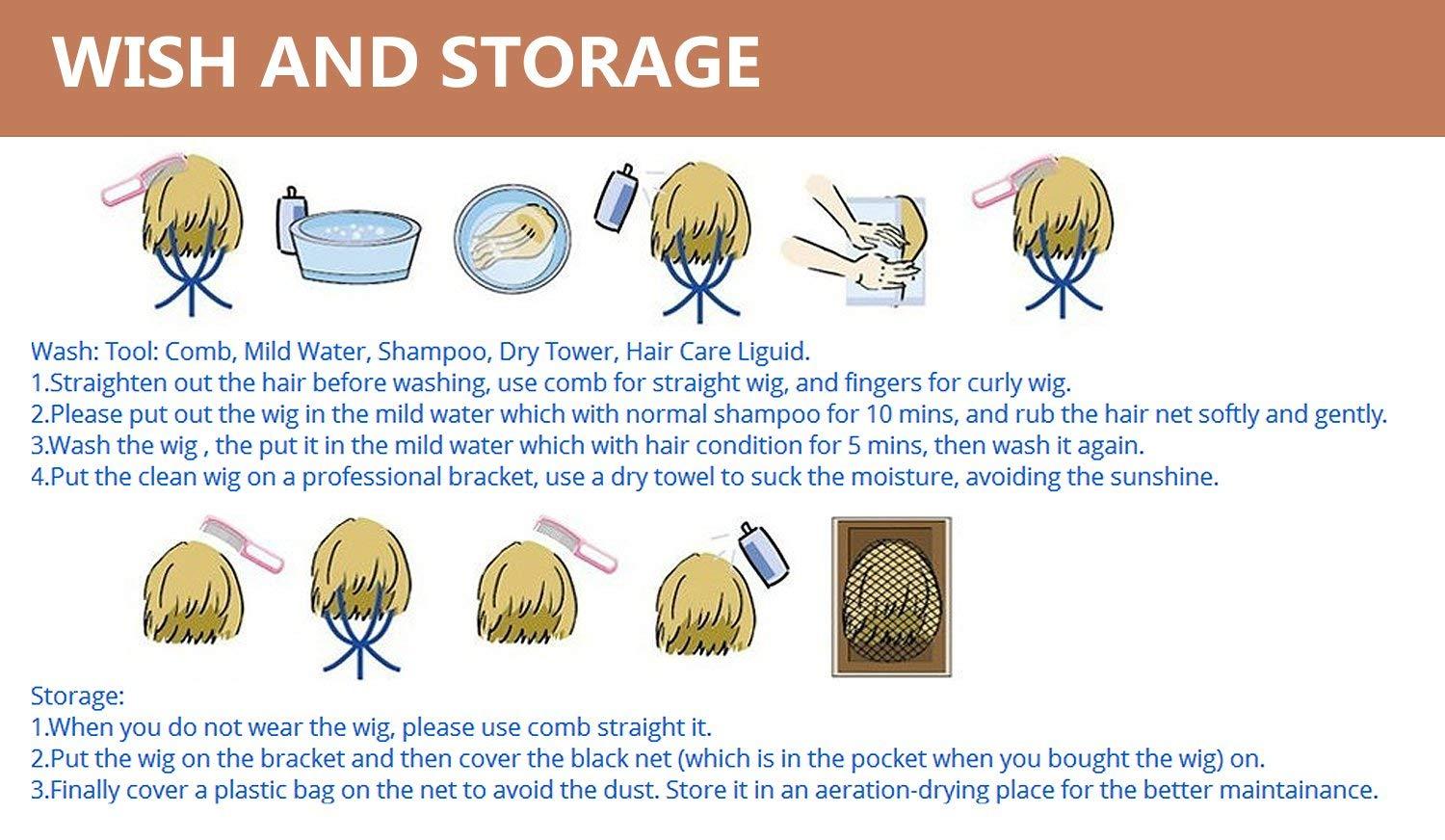 WISH AND STORAGE

Wash: Tool: Comb, Mild Water, Shampoo, Dry Tower, Hair Care Liguid.
1.Straighten out the hair before washing, use comb for straight wig, and fingers for curly wig.
2.Please put out the wig in the mild water which with normal shampoo for 10 mins, and rub the hair net softly and gently.
3.Wash the wig , the put it in the mild water which with hair condition for 5 mins, then wash it again.
4.Put the clean wig on a professional bracket, use a dry towel to suck the moisture, avoiding the sunshine.

Storage:
1.When you do not wear the wig, please use comb straight it.
2.Put the wig on the bracket and then cover the black net (which is in the pocket when you bought the wig) on.
3.Finally cover a plastic bag on the net to avoid the dust. Store it in an aeration-drying place for the better maintainance.